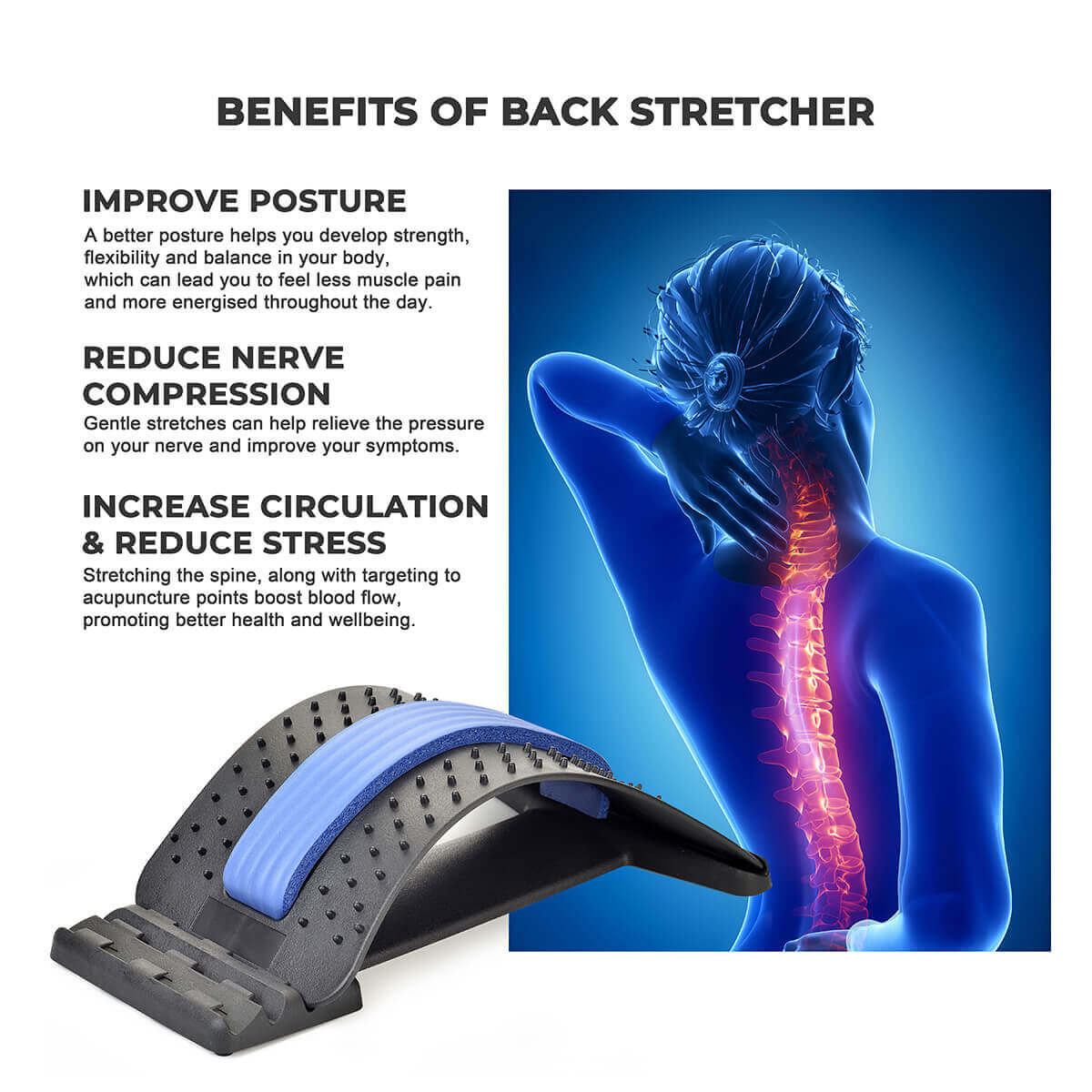 BENEFITS OF BACK STRETCHER

IMPROVE POSTURE
A better posture helps you develop strength, flexibility and balance in your body, which can lead you to feel less muscle pain and more energised throughout the day.

REDUCE NERVE COMPRESSION
Gentle stretches can help relieve the pressure on your nerve and improve your symptoms.

INCREASE CIRCULATION & REDUCE STRESS
Stretching the spine, along with targeting to acupuncture points boost blood flow, promoting better health and wellbeing.